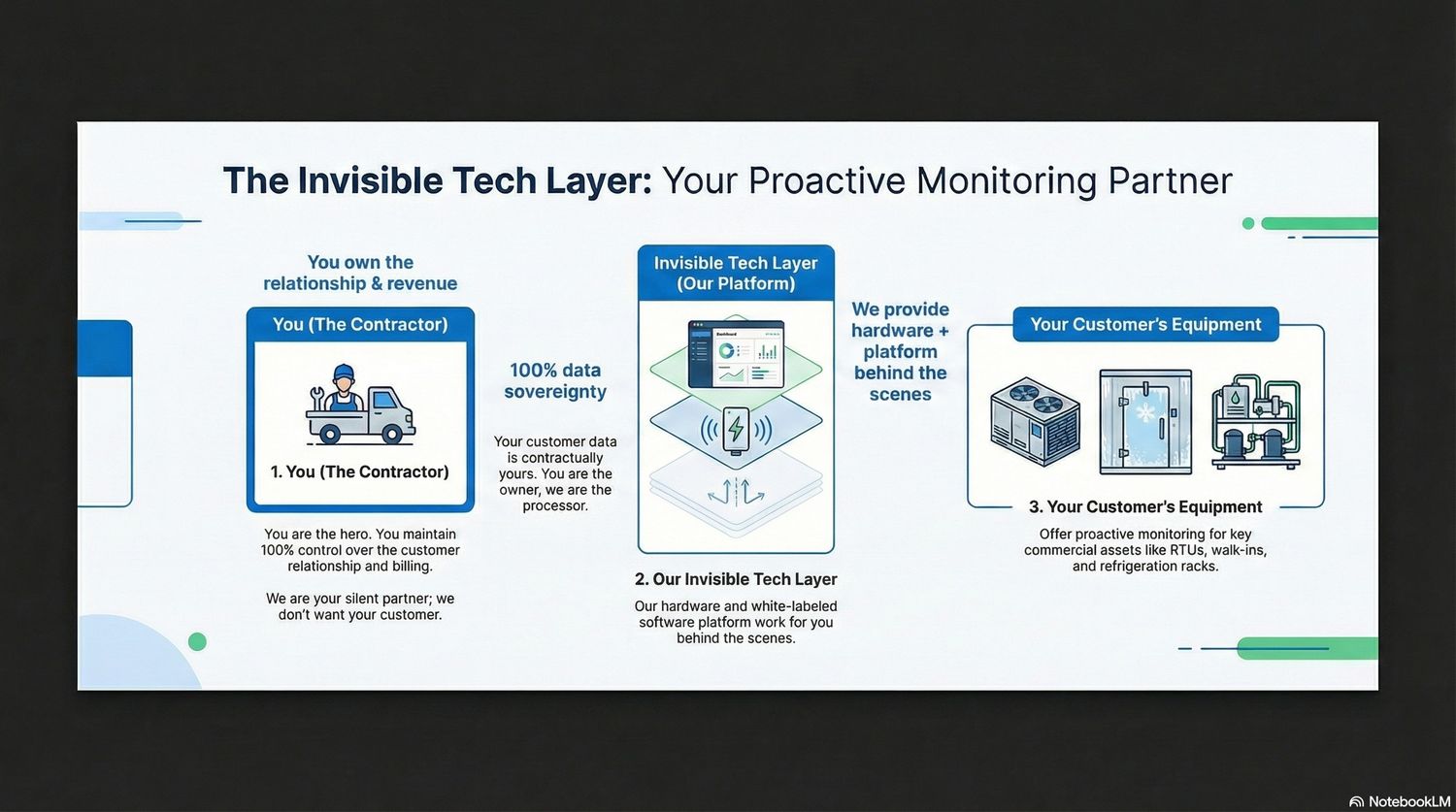 The Invisible Tech Layer: Your Proactive Monitoring Partner

You own the relationship & revenue

You (The Contractor)

1. You (The Contractor)

You are the hero. You maintain 100% control over the customer relationship and billing.

We are your silent partner; we don't want your customer.

100% data sovereignty

Your customer data is contractually yours. You are the owner, we are the processor.

Invisible Tech Layer (Our Platform)

Dashboard

2. Our Invisible Tech Layer

Our hardware and white-labeled software platform work for you behind the scenes.

We provide hardware + platform behind the scenes

Your Customer's Equipment

3. Your Customer's Equipment

Offer proactive monitoring for key commercial assets like RTUs, walk-ins, and refrigeration racks.

NotebookLM